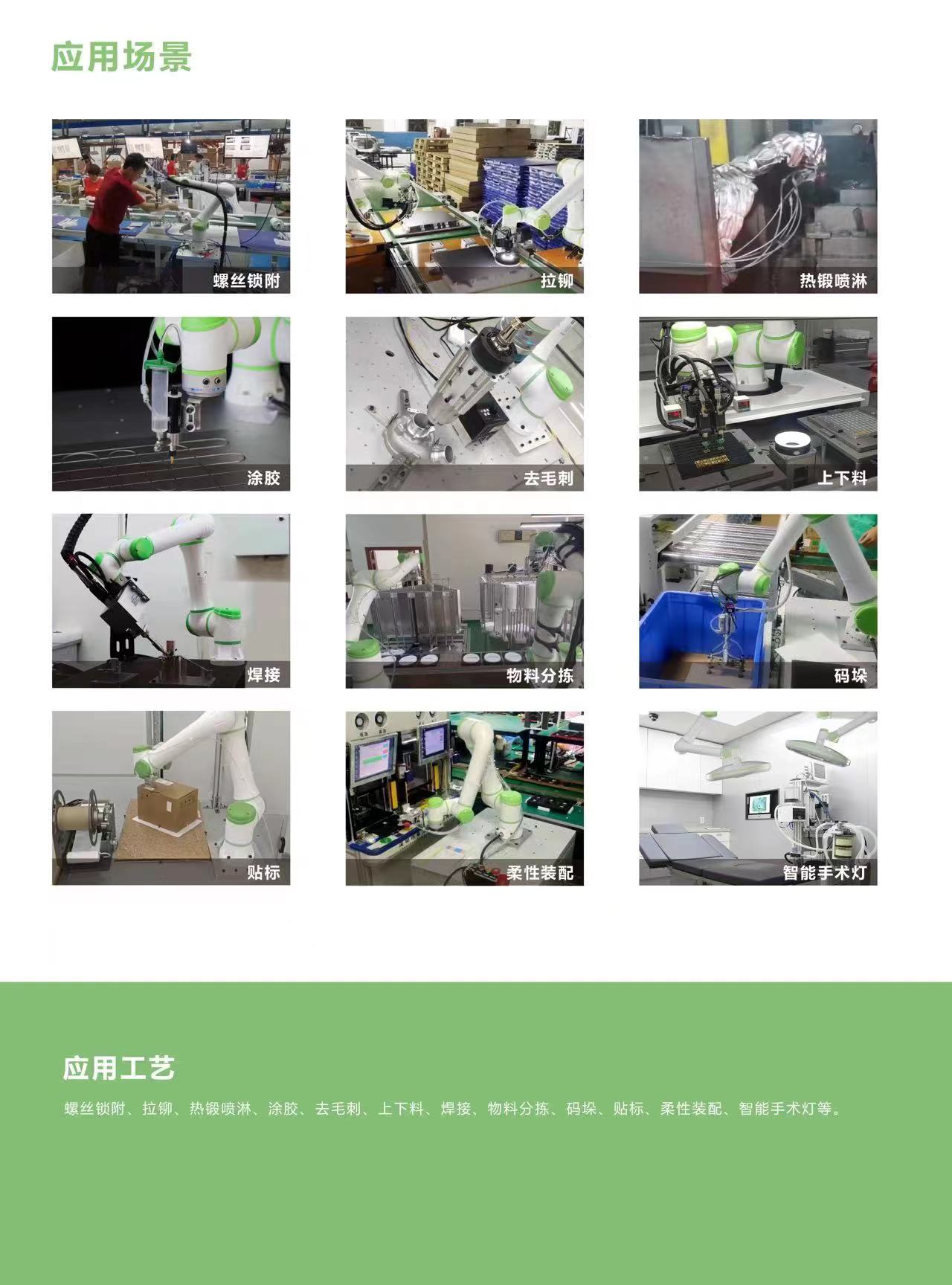 应用场景

螺丝锁附

拉铆

热锻喷淋

涂胶

去毛刺

上下料

焊接

物料分拣

码垛

贴标

柔性装配

智能手术灯

应用工艺

螺丝锁附、拉铆、热锻喷淋、涂胶、去毛刺、上下料、焊接、物料分拣、码垛、贴标、柔性装配、智能手术灯等。